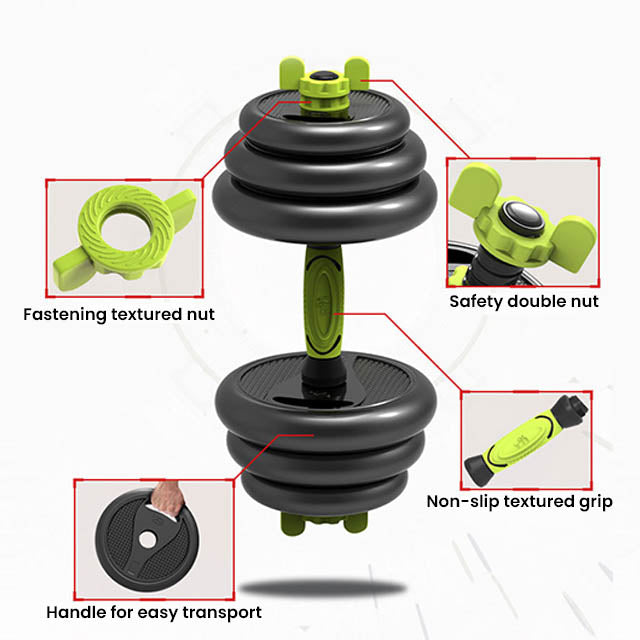 Fastening textured nut

Safety double nut

Non-slip textured grip

Handle for easy transport